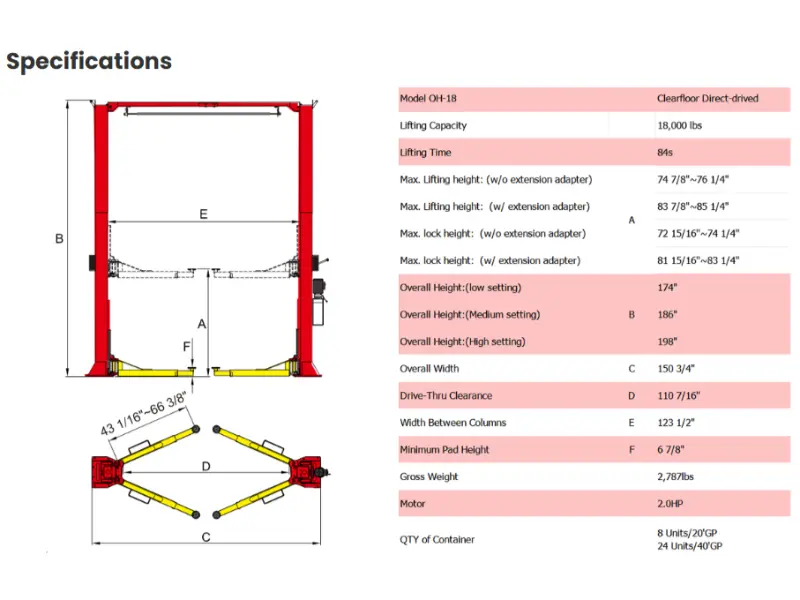 Specifications

B

E

A

F

43 1/16"~66 3/8"

D

C

| Model OH-18 | | Clearfloor Direct-drived |
|---|---|---|
| Lifting Capacity | | 18,000 lbs |
| Lifting Time | | 84s |
| Max. Lifting height: (w/o extension adapter) | A | 74 7/8"~76 1/4" |
| Max. Lifting height: (w/ extension adapter) | A | 83 7/8"~85 1/4" |
| Max. lock height: (w/o extension adapter) | A | 72 15/16"~74 1/4" |
| Max. lock height: (w/ extension adapter) | A | 81 15/16"~83 1/4" |
| Overall Height:(low setting) | B | 174" |
| Overall Height:(Medium setting) | B | 186" |
| Overall Height:(High setting) | B | 198" |
| Overall Width | C | 150 3/4" |
| Drive-Thru Clearance | D | 110 7/16" |
| Width Between Columns | E | 123 1/2" |
| Minimum Pad Height | F | 6 7/8" |
| Gross Weight | | 2,787lbs |
| Motor | | 2.0HP |
| QTY of Container | | 8 Units/20'GP 24 Units/40'GP |