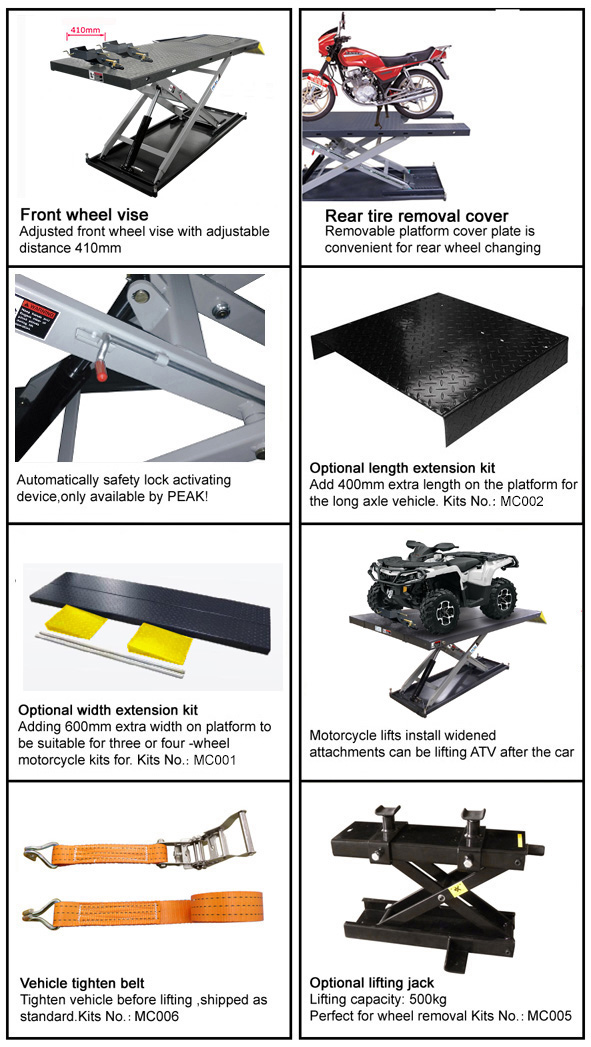 410mm

Front wheel vise
Adjusted front wheel vise with adjustable distance 410mm

Rear tire removal cover
Removable platform cover plate is convenient for rear wheel changing

Automatically safety lock activating device,only available by PEAK!

Optional length extension kit
Add 400mm extra length on the platform for the long axle vehicle. Kits No.: MC002

Optional width extension kit
Adding 600mm extra width on platform to be suitable for three or four -wheel motorcycle kits for. Kits No.: MC001

Motorcycle lifts install widened attachments can be lifting ATV after the car

Vehicle tighten belt
Tighten vehicle before lifting ,shipped as standard.Kits No.: MC006

Optional lifting jack
Lifting capacity: 500kg
Perfect for wheel removal Kits No.: MC005