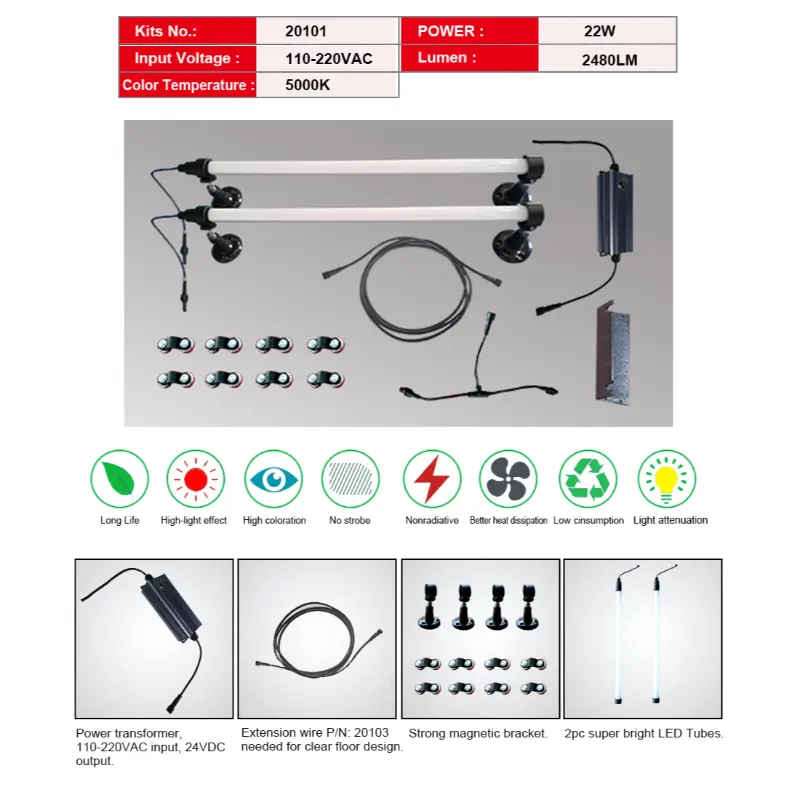 | Kits No.: | 20101 | POWER : | 22W |
|---|---|---|---|
| Input Voltage : | 110-220VAC | Lumen : | 2480LM |
| Color Temperature : | 5000K | | |

Long Life
High-light effect
High coloration
No strobe
Nonradiative
Better heat dissipation
Low cinsumption
Light attenuation

Power transformer, 110-220VAC input, 24VDC output.

Extension wire P/N: 20103 needed for clear floor design.

Strong magnetic bracket.

2pc super bright LED Tubes.