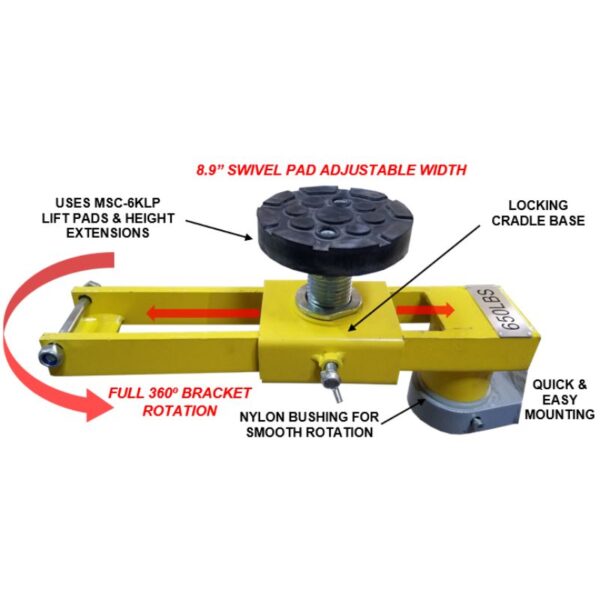 8.9" SWIVEL PAD ADJUSTABLE WIDTH

USES MSC-6KLP LIFT PADS & HEIGHT EXTENSIONS

LOCKING CRADLE BASE

650LBS

FULL 360º BRACKET ROTATION

NYLON BUSHING FOR SMOOTH ROTATION

QUICK & EASY MOUNTING