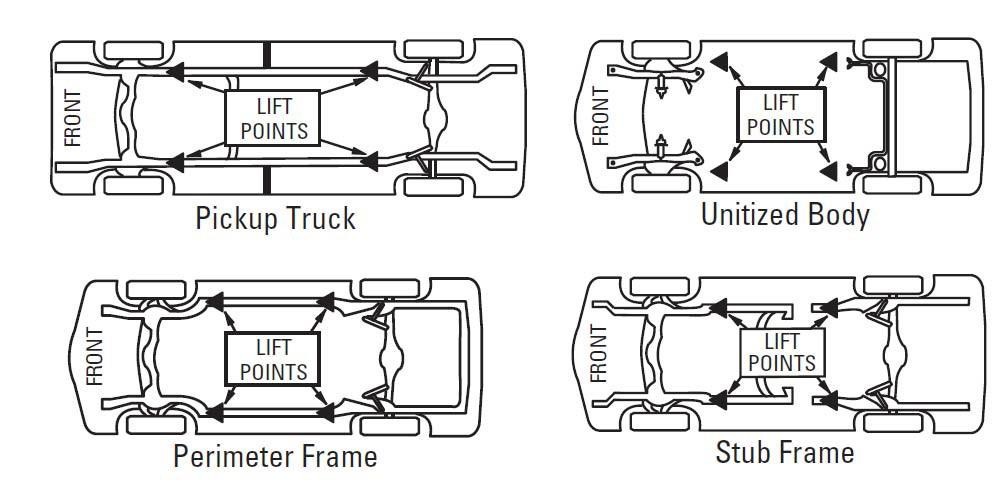 FRONT
LIFT POINTS
Pickup Truck

FRONT
LIFT POINTS
Unitized Body

FRONT
LIFT POINTS
Perimeter Frame

FRONT
LIFT POINTS
Stub Frame